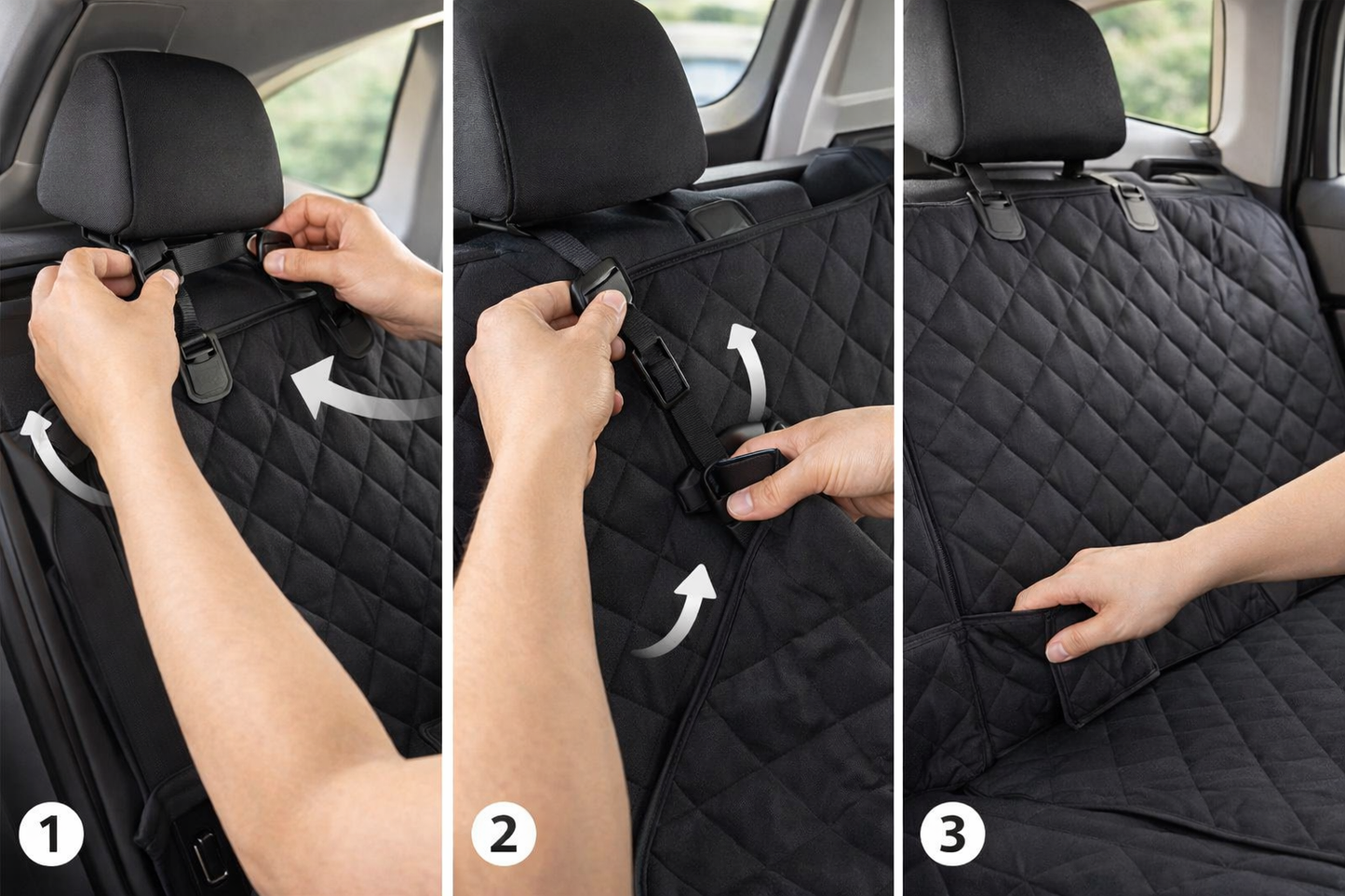 1

2

3